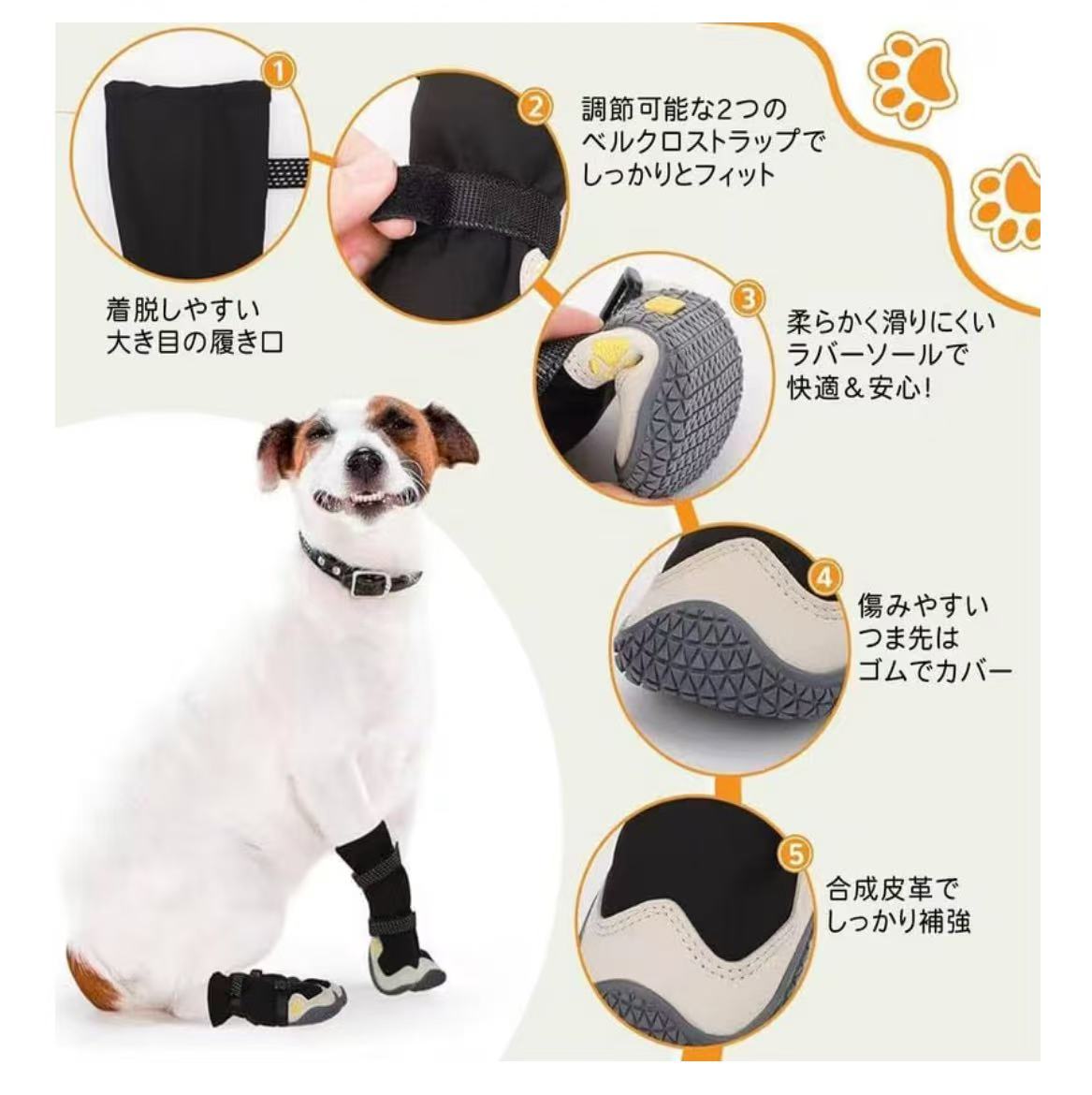 1

着脱しやすい
大き目の履き口

2

調節可能な2つの
ベルクロストラップで
しっかりとフィット

3

柔らかく滑りにくい
ラバーソールで
快適＆安心！

4

傷みやすい
つま先は
ゴムでカバー

5

合成皮革で
しっかり補強